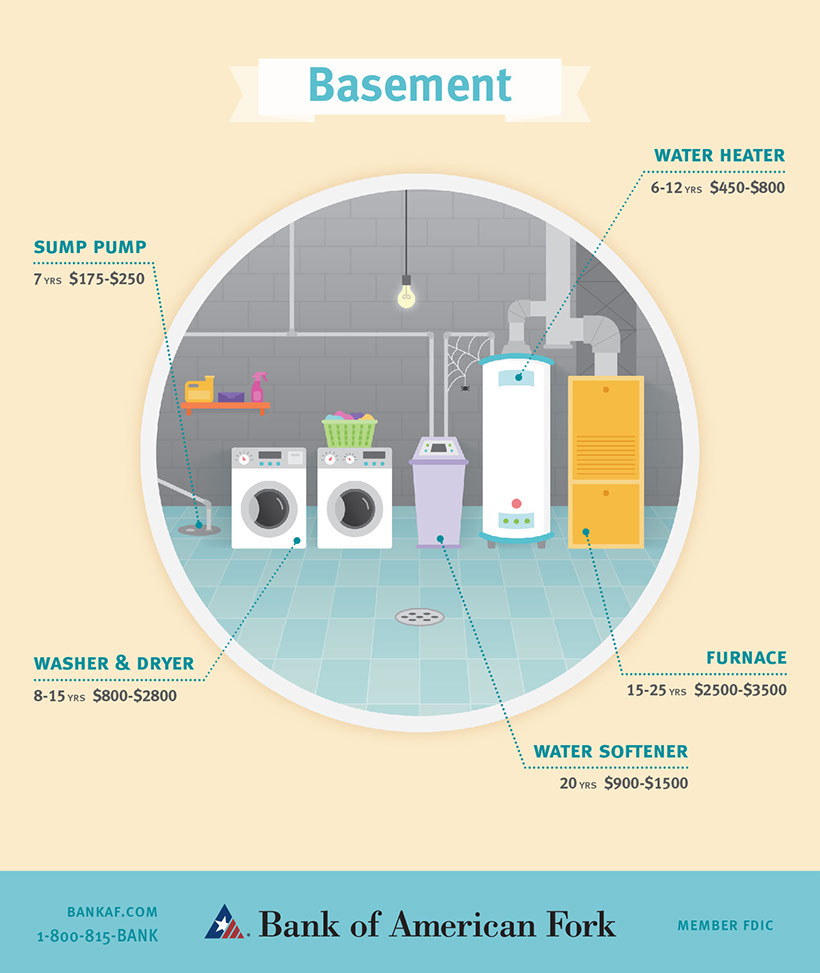 Basement

WATER HEATER
6-12 YRS $450-$800

SUMP PUMP
7 YRS $175-$250

WASHER & DRYER
8-15 YRS $800-$2800

FURNACE
15-25 YRS $2500-$3500

WATER SOFTENER
20 YRS $900-$1500

BANKAF.COM
1-800-815-BANK

Bank of American Fork

MEMBER FDIC