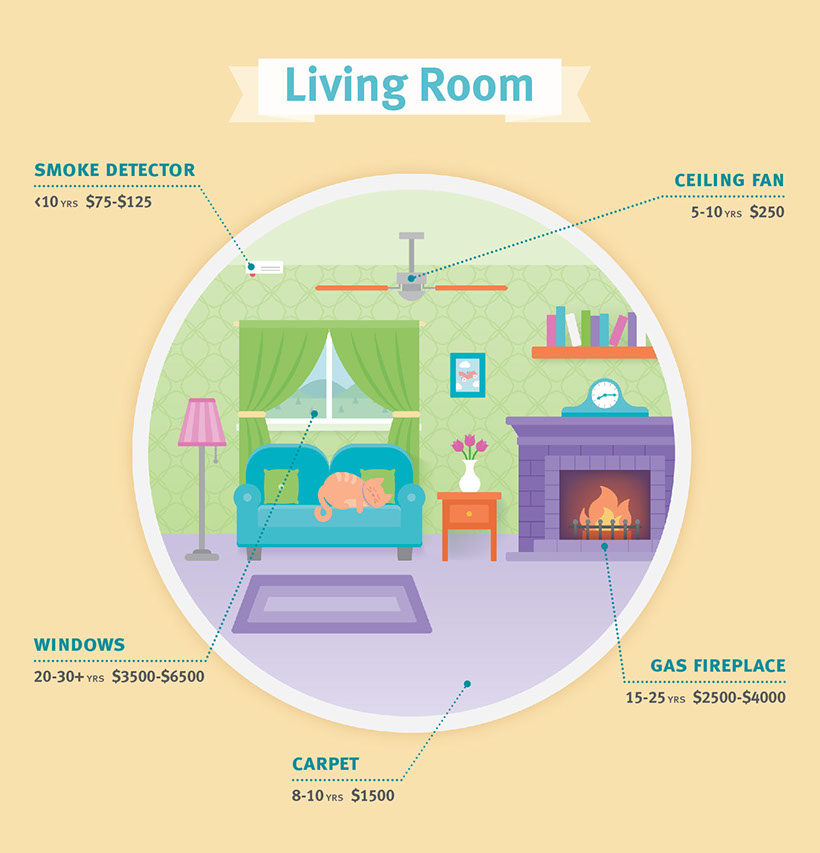 Living Room

SMOKE DETECTOR
<10 YRS $75-$125

CEILING FAN
5-10 YRS $250

WINDOWS
20-30+ YRS $3500-$6500

GAS FIREPLACE
15-25 YRS $2500-$4000

CARPET
8-10 YRS $1500